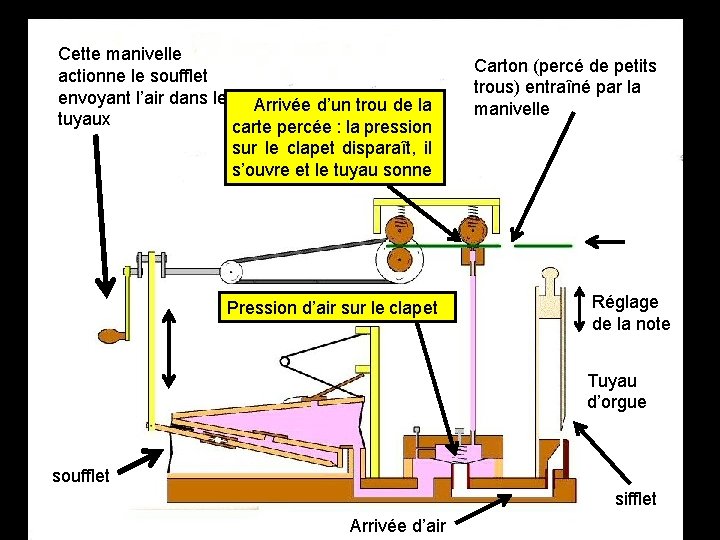 Cette manivelle actionne le soufflet envoyant l'air dans le tuyaux

Arrivée d'un trou de la carte percée : la pression sur le clapet disparaît, il s'ouvre et le tuyau sonne

Carton (percé de petits trous) entraîné par la manivelle

Pression d'air sur le clapet

Réglage de la note

Tuyau d'orgue

soufflet

sifflet

Arrivée d'air