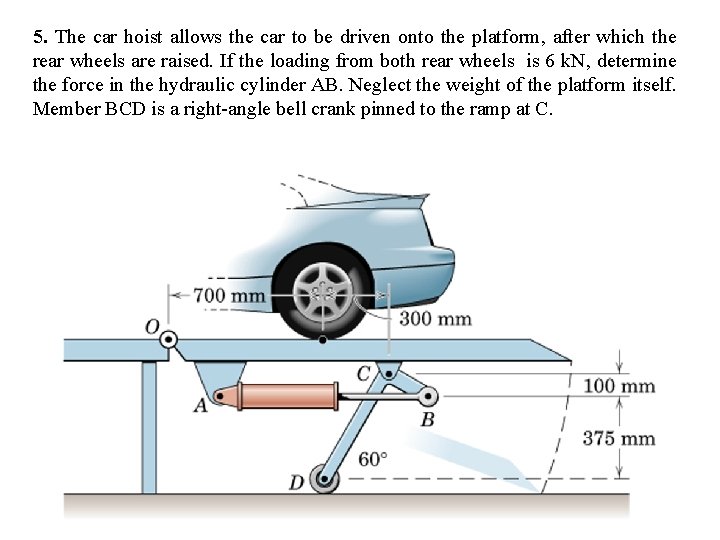 5. The car hoist allows the car to be driven onto the platform, after which the rear wheels are raised. If the loading from both rear wheels is 6 kN, determine the force in the hydraulic cylinder AB. Neglect the weight of the platform itself. Member BCD is a right-angle bell crank pinned to the ramp at C.

700 mm
300 mm
O
C
A
B
D
60°
100 mm
375 mm