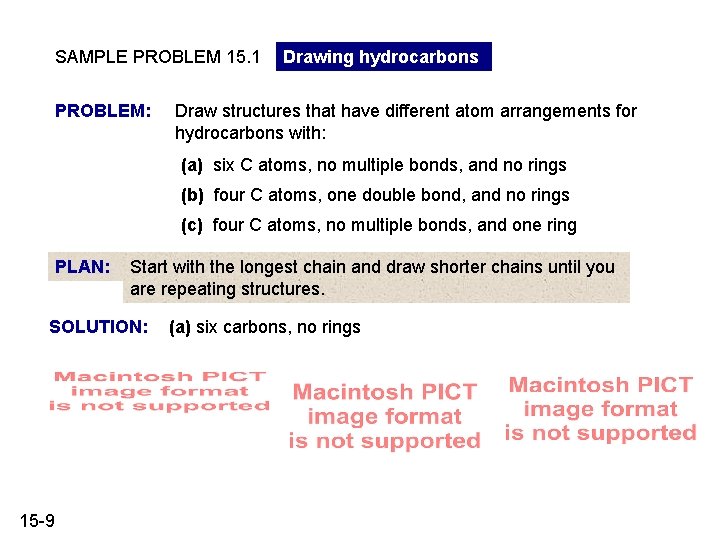 SAMPLE PROBLEM 15.1 Drawing hydrocarbons

PROBLEM: Draw structures that have different atom arrangements for hydrocarbons with:

(a) six C atoms, no multiple bonds, and no rings

(b) four C atoms, one double bond, and no rings

(c) four C atoms, no multiple bonds, and one ring

PLAN: Start with the longest chain and draw shorter chains until you are repeating structures.

SOLUTION: (a) six carbons, no rings

Macintosh PICT image format is not supported

Macintosh PICT image format is not supported

Macintosh PICT image format is not supported

15-9