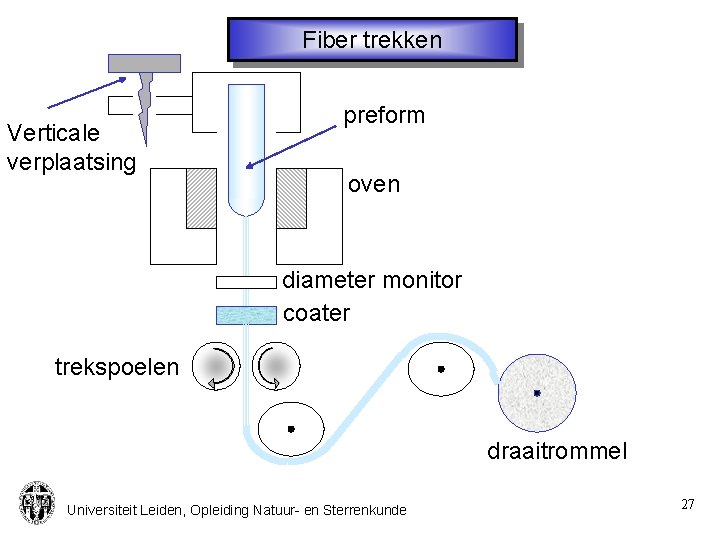 Fiber trekken

Verticale verplaatsing

preform

oven

diameter monitor

coater

trekspoelen

draaitrommel

Universiteit Leiden, Opleiding Natuur- en Sterrenkunde

27