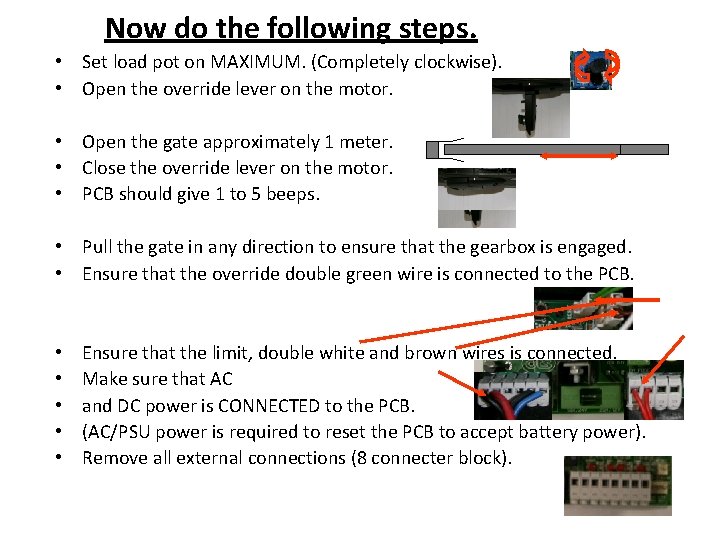 Now do the following steps.

• Set load pot on MAXIMUM. (Completely clockwise).
• Open the override lever on the motor.

• Open the gate approximately 1 meter.
• Close the override lever on the motor.
• PCB should give 1 to 5 beeps.

• Pull the gate in any direction to ensure that the gearbox is engaged.
• Ensure that the override double green wire is connected to the PCB.

• Ensure that the limit, double white and brown wires is connected.
• Make sure that AC
• and DC power is CONNECTED to the PCB.
• (AC/PSU power is required to reset the PCB to accept battery power).
• Remove all external connections (8 connecter block).