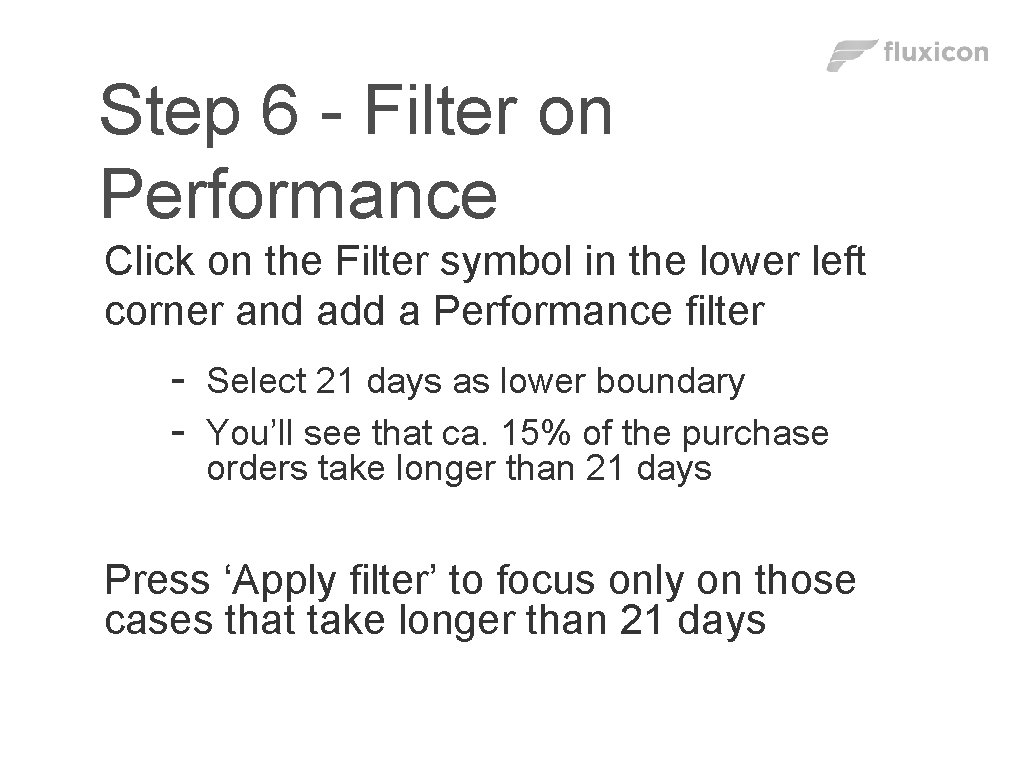 fluxicon

Step 6 - Filter on Performance

Click on the Filter symbol in the lower left corner and add a Performance filter

- Select 21 days as lower boundary
- You’ll see that ca. 15% of the purchase orders take longer than 21 days

Press ‘Apply filter’ to focus only on those cases that take longer than 21 days