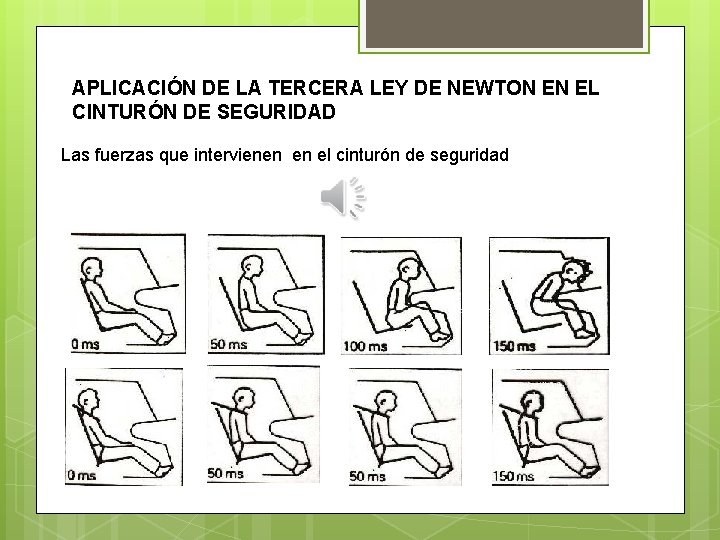 APLICACIÓN DE LA TERCERA LEY DE NEWTON EN EL CINTURÓN DE SEGURIDAD

Las fuerzas que intervienen en el cinturón de seguridad

0 ms

50 ms

100 ms

150 ms

0 ms

50 ms

50 ms

150 ms