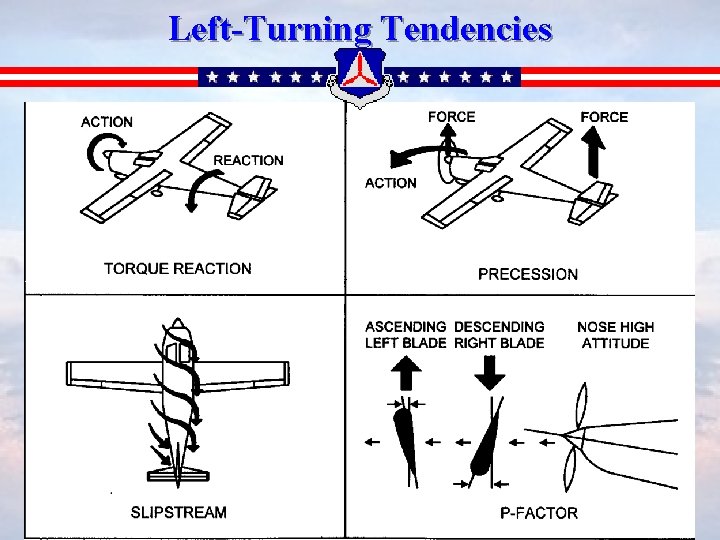 Left-Turning Tendencies

ACTION

REACTION

TORQUE REACTION

FORCE

FORCE

ACTION

PRECESSION

SLIPSTREAM

ASCENDING LEFT BLADE

DESCENDING RIGHT BLADE

NOSE HIGH ATTITUDE

P-FACTOR