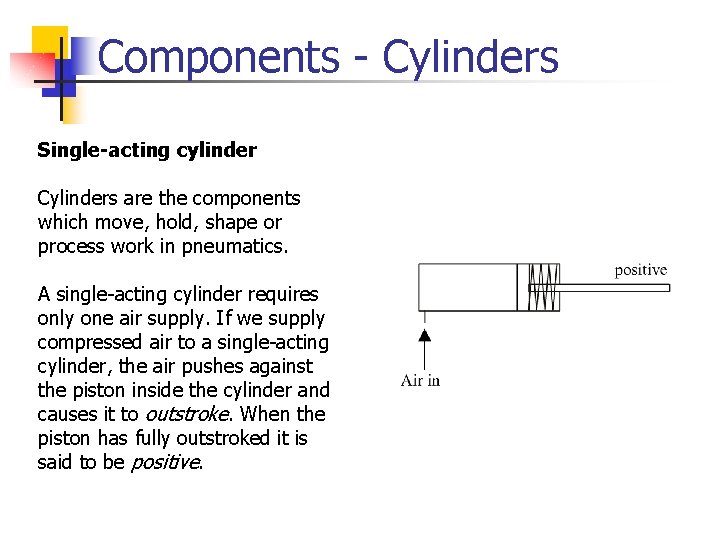 Components - Cylinders

Single-acting cylinder

Cylinders are the components which move, hold, shape or process work in pneumatics.

A single-acting cylinder requires only one air supply. If we supply compressed air to a single-acting cylinder, the air pushes against the piston inside the cylinder and causes it to outstroke. When the piston has fully outstroked it is said to be positive.

positive

Air in