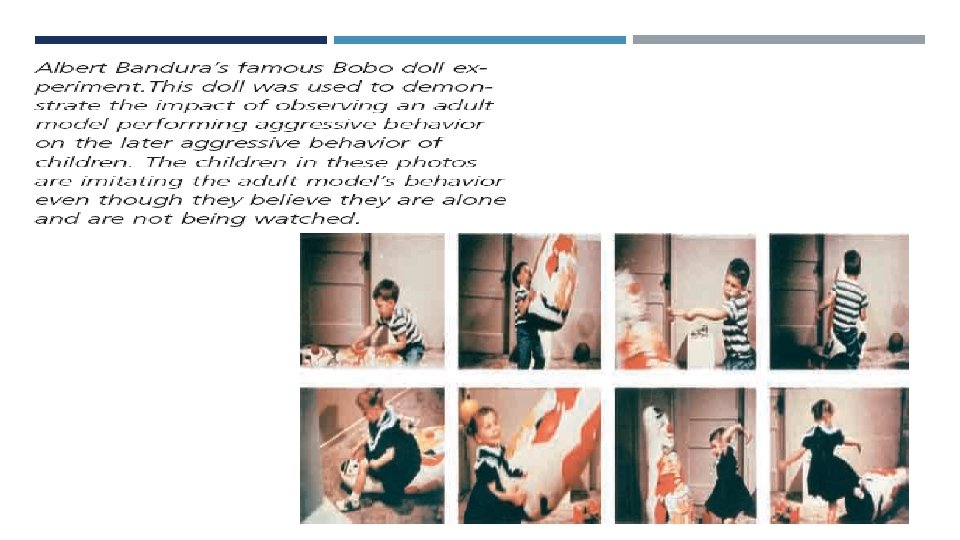 Albert Bandura's famous Bobo doll experiment. This doll was used to demonstrate the impact of observing an adult model performing aggressive behavior on the later aggressive behavior of children. The children in these photos are imitating the adult model's behavior even though they believe they are alone and are not being watched.