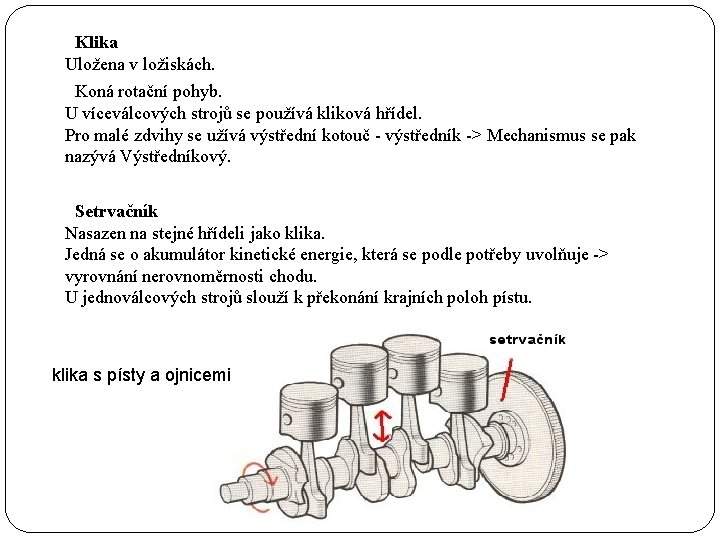 Klika
Uložena v ložiskách.

Koná rotační pohyb.
U víceválcových strojů se používá kliková hřídel.
Pro malé zdvihy se užívá výstřední kotouč - výstředník -> Mechanismus se pak nazývá Výstředníkový.

Setrvačník
Nasazen na stejné hřídeli jako klika.
Jedná se o akumulátor kinetické energie, která se podle potřeby uvolňuje -> vyrovnání nerovnoměrnosti chodu.
U jednoválcových strojů slouží k překonání krajních poloh pístu.

klika s písty a ojnicemi

setrvačník