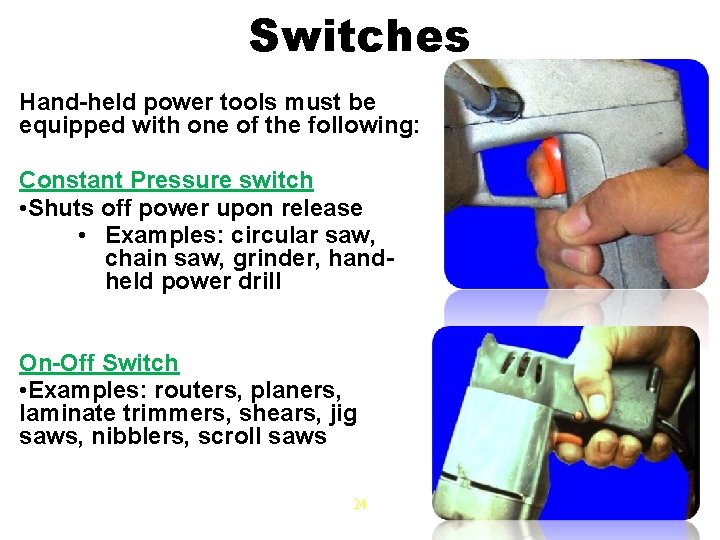 Switches

Hand-held power tools must be equipped with one of the following:

Constant Pressure switch
•Shuts off power upon release
• Examples: circular saw, chain saw, grinder, hand-held power drill

On-Off Switch
•Examples: routers, planers, laminate trimmers, shears, jig saws, nibblers, scroll saws

24