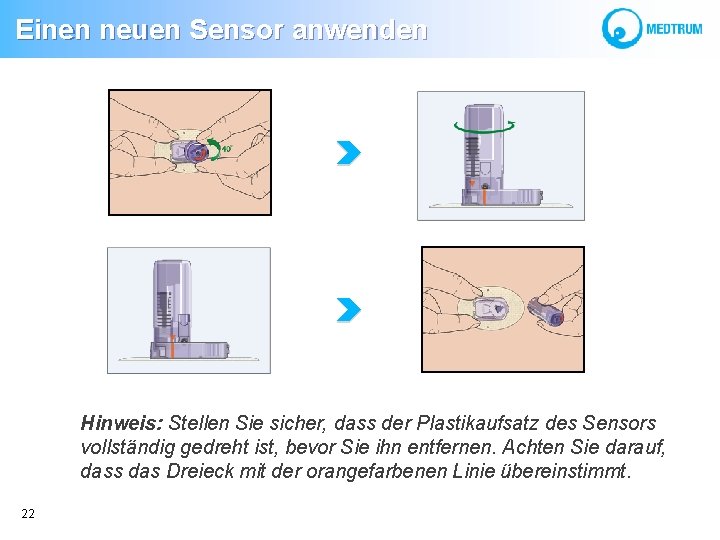 Einen neuen Sensor anwenden

MEDTRUM

40°

Hinweis: Stellen Sie sicher, dass der Plastikaufsatz des Sensors vollständig gedreht ist, bevor Sie ihn entfernen. Achten Sie darauf, dass das Dreieck mit der orangefarbenen Linie übereinstimmt.

22