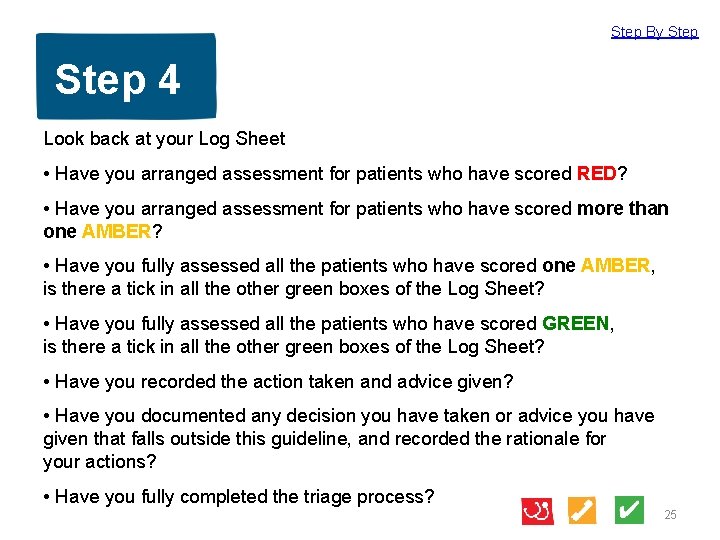 Step By Step

Step 4

Look back at your Log Sheet

• Have you arranged assessment for patients who have scored RED?

• Have you arranged assessment for patients who have scored more than one AMBER?

• Have you fully assessed all the patients who have scored one AMBER, is there a tick in all the other green boxes of the Log Sheet?

• Have you fully assessed all the patients who have scored GREEN, is there a tick in all the other green boxes of the Log Sheet?

• Have you recorded the action taken and advice given?

• Have you documented any decision you have taken or advice you have given that falls outside this guideline, and recorded the rationale for your actions?

• Have you fully completed the triage process?

25