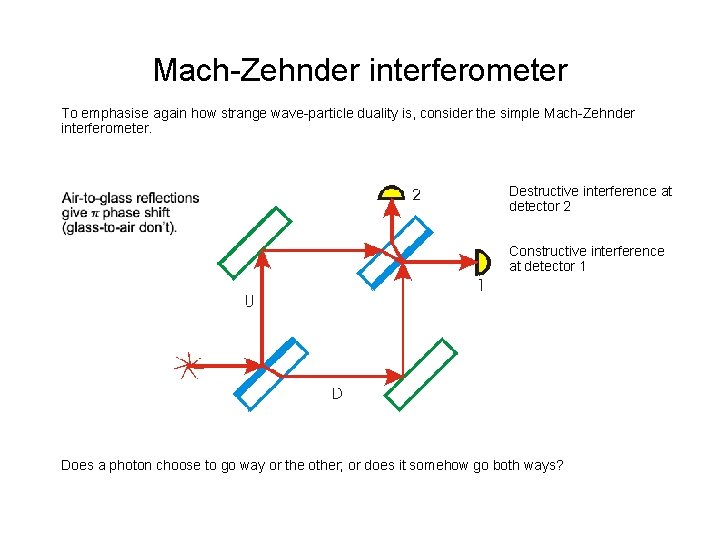 Mach-Zehnder interferometer

To emphasise again how strange wave-particle duality is, consider the simple Mach-Zehnder interferometer.

Air-to-glass reflections give $\pi$ phase shift (glass-to-air don't).

2

Destructive interference at detector 2

Constructive interference at detector 1

1

U

D

Does a photon choose to go way or the other, or does it somehow go both ways?