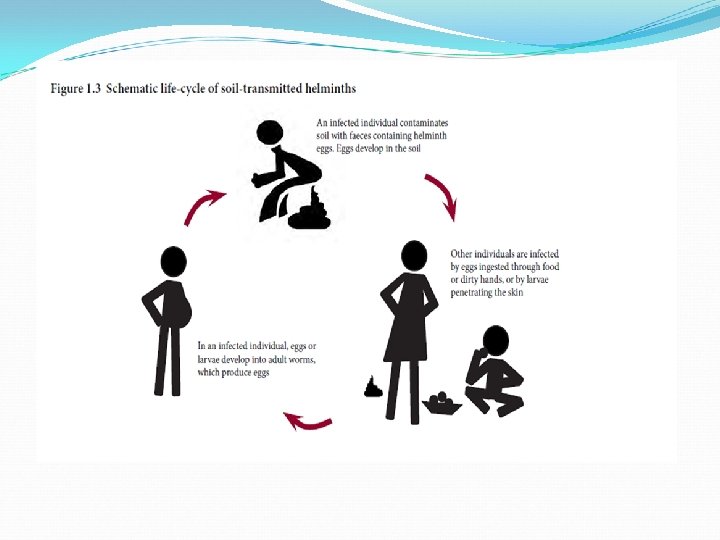 Figure 1.3 Schematic life-cycle of soil-transmitted helminths

An infected individual contaminates soil with faeces containing helminth eggs. Eggs develop in the soil

Other individuals are infected by eggs ingested through food or dirty hands, or by larvae penetrating the skin

In an infected individual, eggs or larvae develop into adult worms, which produce eggs