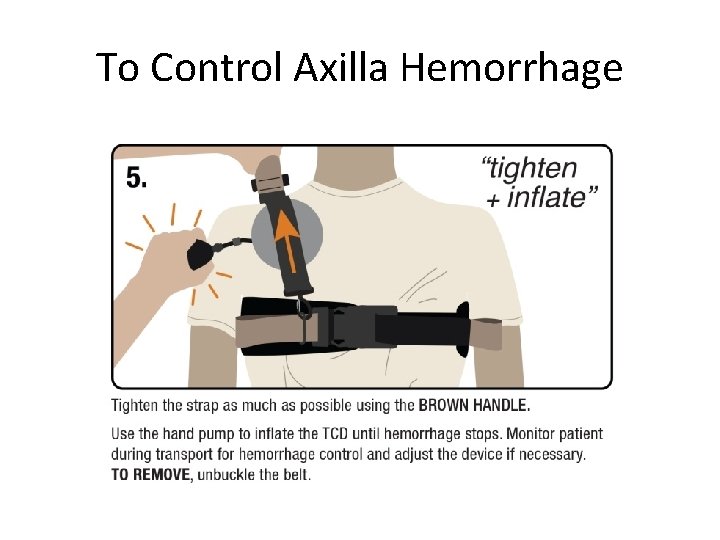 To Control Axilla Hemorrhage

5.

"tighten + inflate"

Tighten the strap as much as possible using the BROWN HANDLE.

Use the hand pump to inflate the TCD until hemorrhage stops. Monitor patient during transport for hemorrhage control and adjust the device if necessary. TO REMOVE, unbuckle the belt.