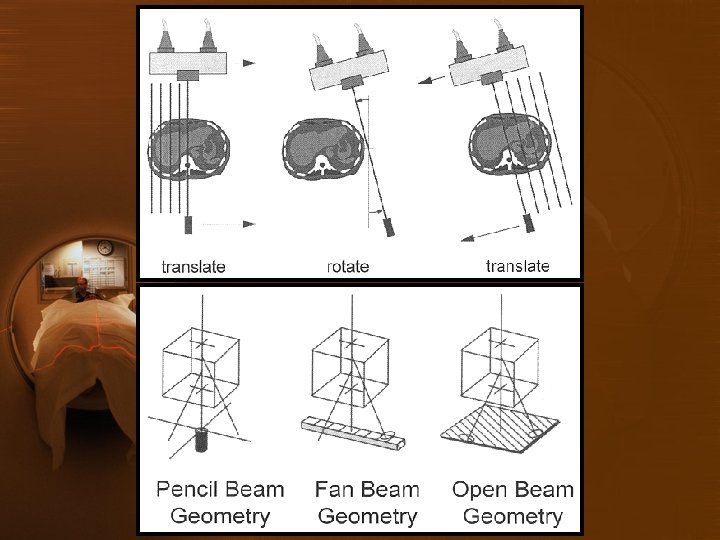 translate

rotate

translate

Pencil Beam Geometry

Fan Beam Geometry

Open Beam Geometry