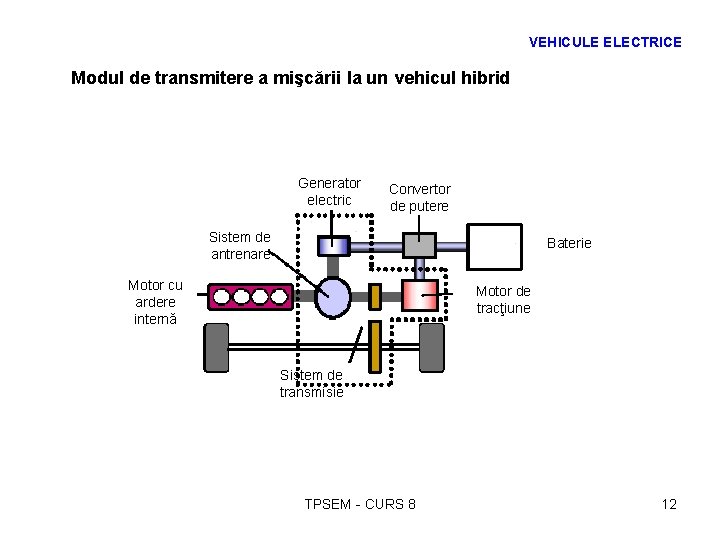 VEHICULE ELECTRICE

Modul de transmitere a mişcării la un vehicul hibrid

Generator electric

Convertor de putere

Sistem de antrenare

Baterie

Motor cu ardere internă

Motor de tracţiune

Sistem de transmisie

TPSEM - CURS 8

12