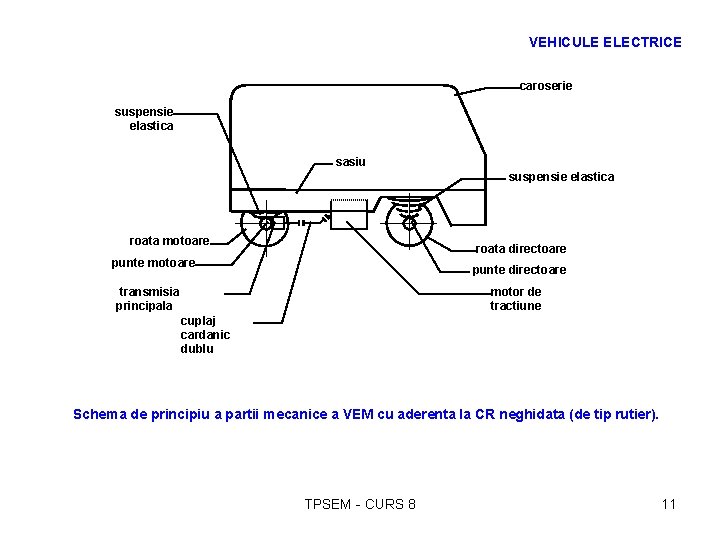 VEHICULE ELECTRICE

caroserie

suspensie elastica

sasiu

suspensie elastica

roata motoare

punte motoare

transmisia principala

cuplaj cardanic dublu

roata directoare

punte directoare

motor de tractiune

Schema de principiu a partii mecanice a VEM cu aderenta la CR neghidata (de tip rutier).

TPSEM - CURS 8

11