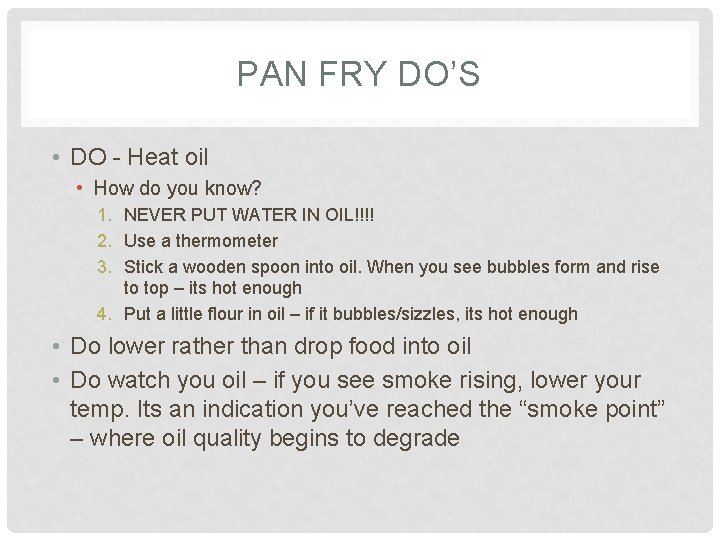 PAN FRY DO'S

• DO - Heat oil
  • How do you know?
    1. NEVER PUT WATER IN OIL!!!!
    2. Use a thermometer
    3. Stick a wooden spoon into oil. When you see bubbles form and rise to top – its hot enough
    4. Put a little flour in oil – if it bubbles/sizzles, its hot enough
• Do lower rather than drop food into oil
• Do watch you oil – if you see smoke rising, lower your temp. Its an indication you've reached the "smoke point" – where oil quality begins to degrade