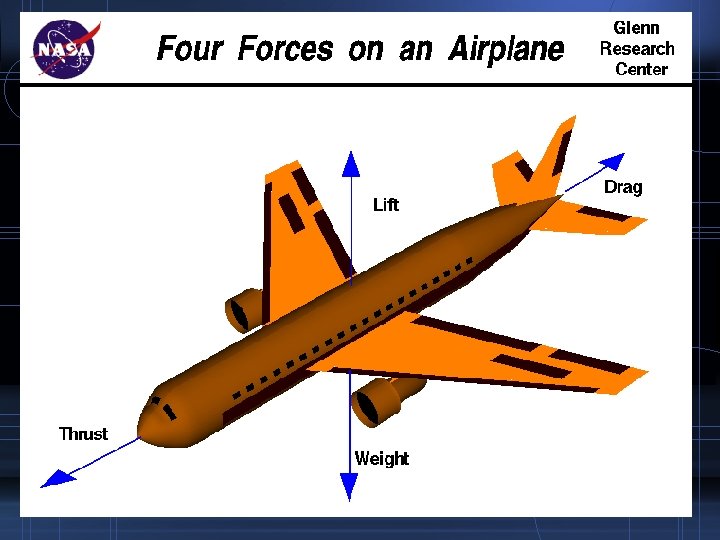 NASA

Four Forces on an Airplane

Glenn Research Center

Lift

Drag

Thrust

Weight