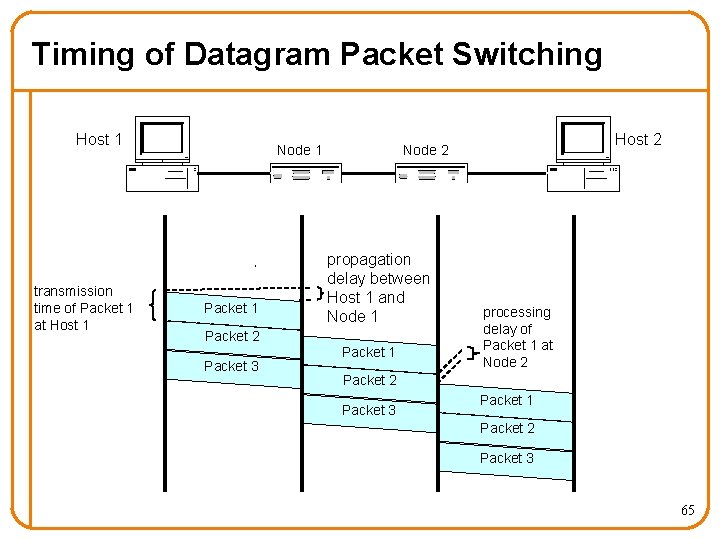 Timing of Datagram Packet Switching

Host 1
Node 1
Node 2
Host 2

transmission time of Packet 1 at Host 1

propagation delay between Host 1 and Node 1

processing delay of Packet 1 at Node 2

Packet 1
Packet 2
Packet 3

Packet 1
Packet 2
Packet 3

Packet 1
Packet 2
Packet 3

65