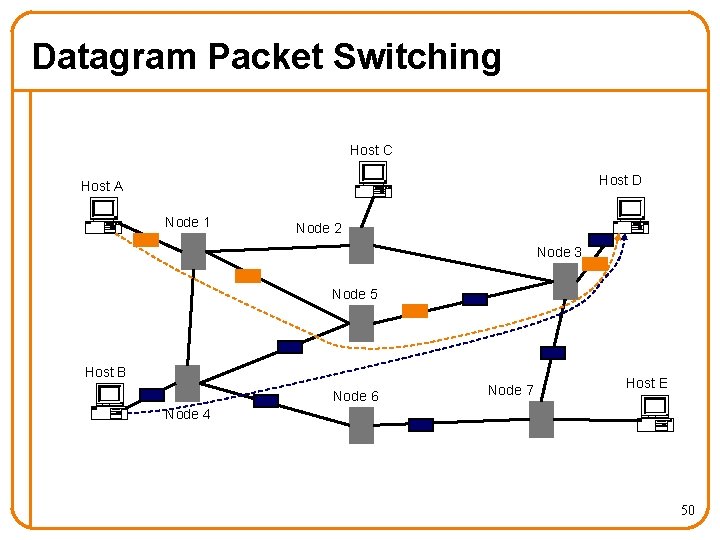 Datagram Packet Switching

Host C

Host A

Host D

Node 1

Node 2

Node 3

Node 5

Host B

Node 4

Node 6

Node 7

Host E

50