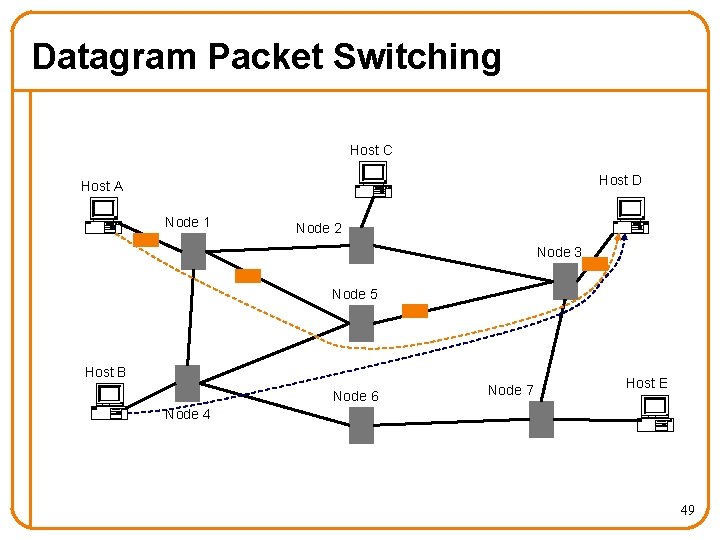 Datagram Packet Switching

Host C

Host A

Host D

Node 1

Node 2

Node 3

Node 5

Host B

Node 4

Node 6

Node 7

Host E

49