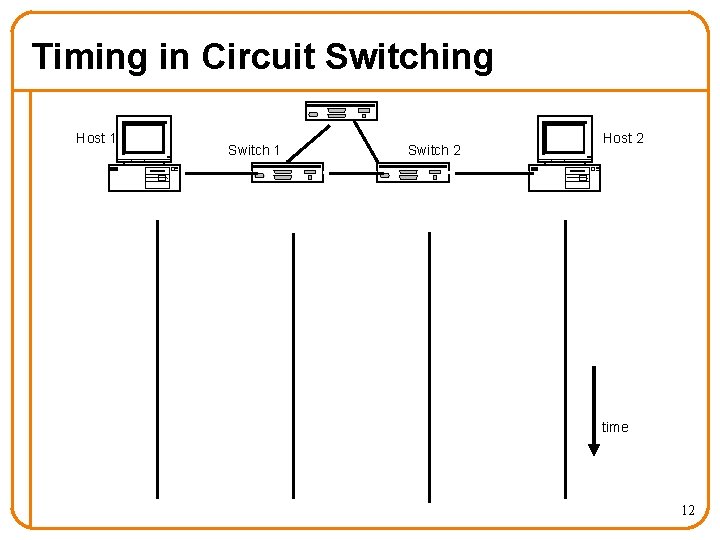 Timing in Circuit Switching

Host 1

Switch 1

Switch 2

Host 2

time

12