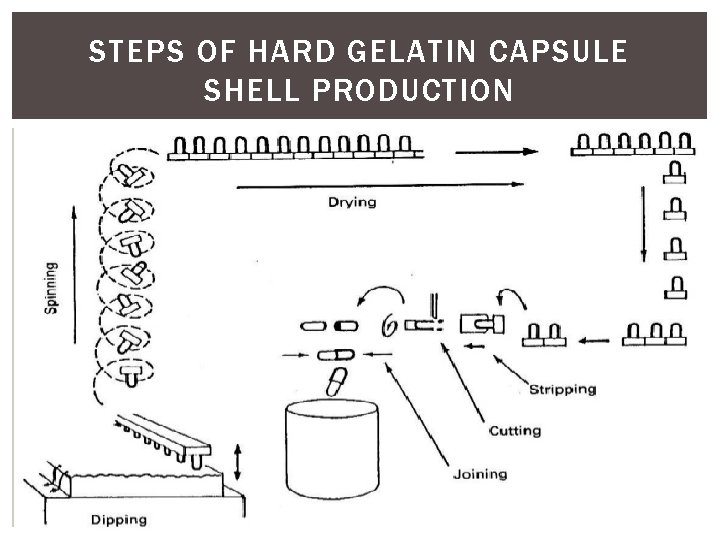 STEPS OF HARD GELATIN CAPSULE SHELL PRODUCTION

Drying

Spinning

Stripping

Cutting

Joining

Dipping