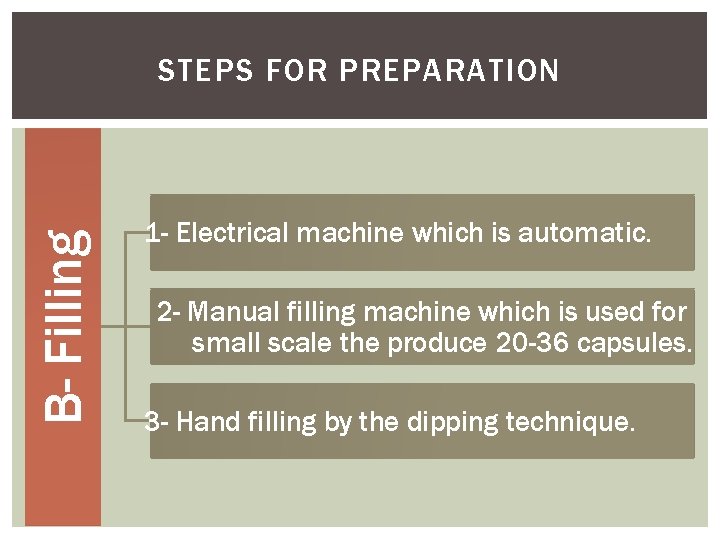 STEPS FOR PREPARATION

B- Filling

1- Electrical machine which is automatic.

2- Manual filling machine which is used for small scale the produce 20-36 capsules.

3- Hand filling by the dipping technique.