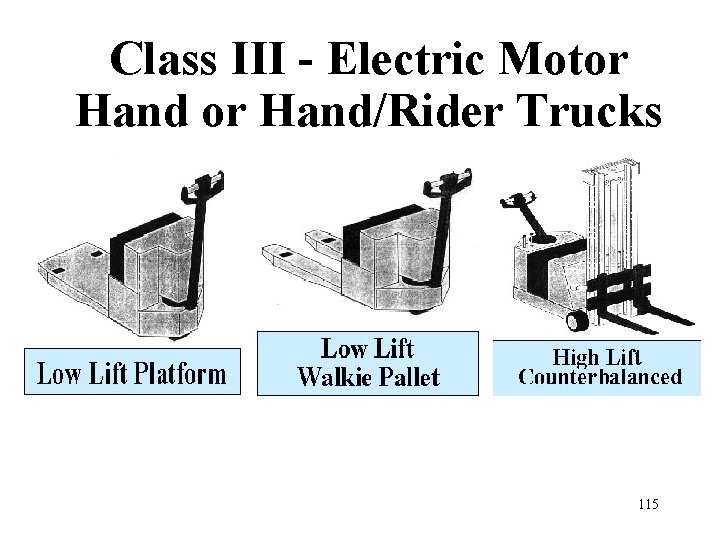 Class III - Electric Motor Hand or Hand/Rider Trucks

Low Lift Platform

Low Lift
Walkie Pallet

High Lift
Counterbalanced

115