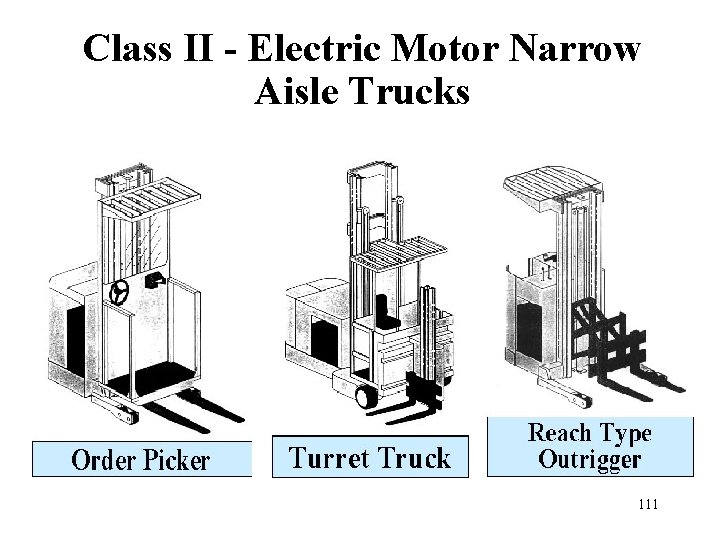 Class II - Electric Motor Narrow Aisle Trucks

Order Picker

Turret Truck

Reach Type Outrigger

111