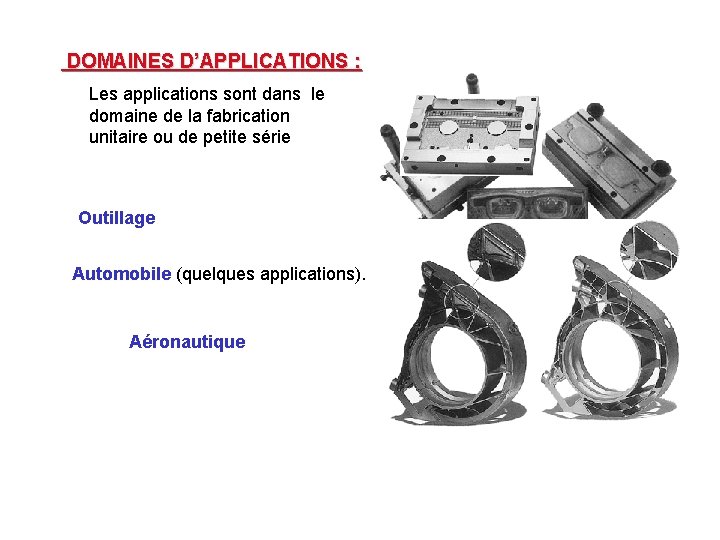 DOMAINES D'APPLICATIONS :

Les applications sont dans le domaine de la fabrication unitaire ou de petite série

Outillage

Automobile (quelques applications).

Aéronautique