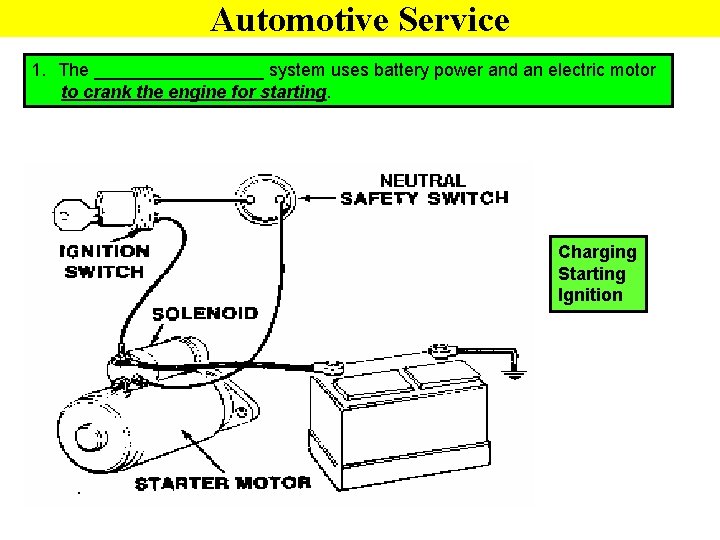 Automotive Service

1. The _________________ system uses battery power and an electric motor to crank the engine for starting.

NEUTRAL SAFETY SWITCH

IGNITION SWITCH

SOLENOID

STARTER MOTOR

Charging
Starting
Ignition