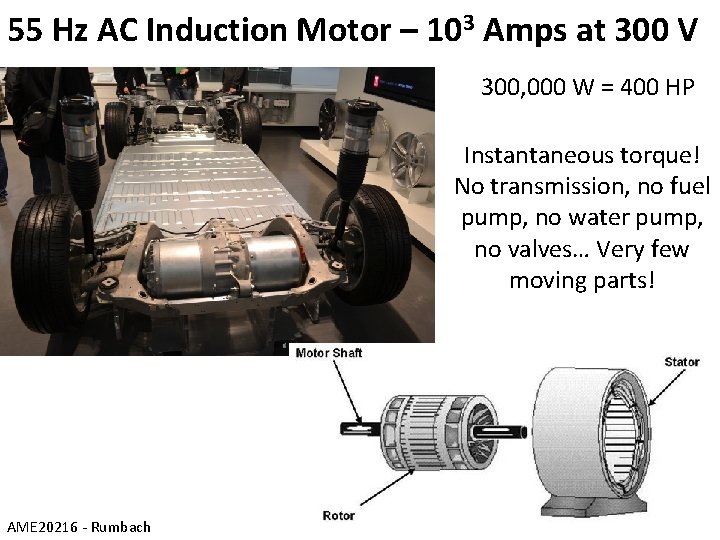 55 Hz AC Induction Motor – $10^3$ Amps at 300 V

300,000 W = 400 HP

Instantaneous torque! No transmission, no fuel pump, no water pump, no valves… Very few moving parts!

Motor Shaft

Stator

Rotor

AME20216 - Rumbach