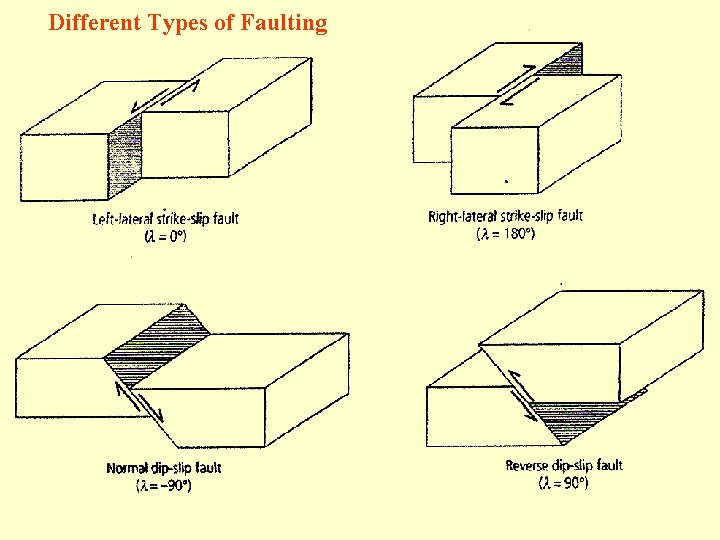 Different Types of Faulting

Left-lateral strike-slip fault
($\lambda = 0°$)

Right-lateral strike-slip fault
($\lambda = 180°$)

Normal dip-slip fault
($\lambda = -90°$)

Reverse dip-slip fault
($\lambda = 90°$)