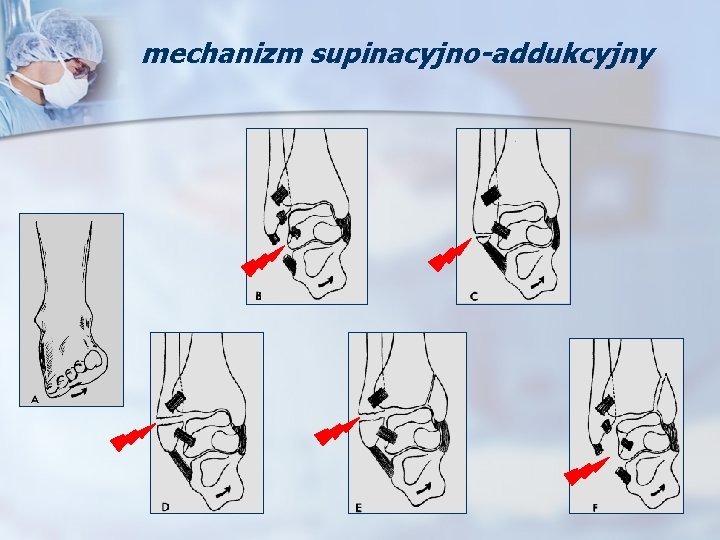 mechanizm supinacyjno-addukcyjny

A

B

C

D

E

F