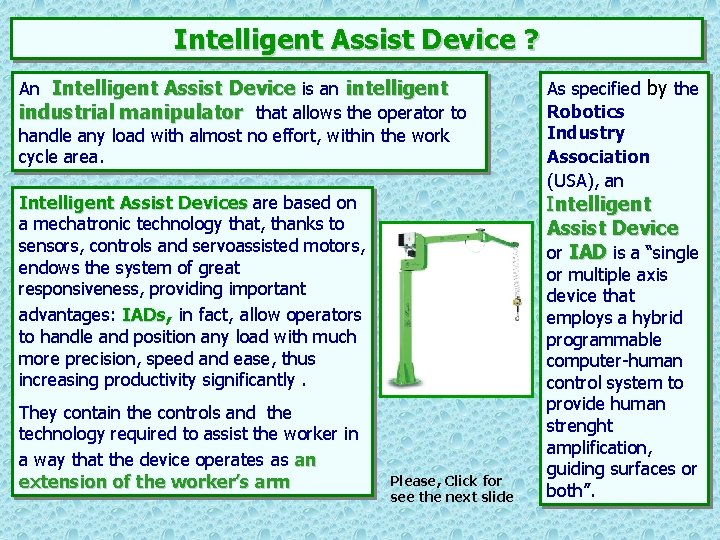 Intelligent Assist Device ?

An Intelligent Assist Device is an intelligent industrial manipulator that allows the operator to handle any load with almost no effort, within the work cycle area.

Intelligent Assist Devices are based on a mechatronic technology that, thanks to sensors, controls and servoassisted motors, endows the system of great responsiveness, providing important advantages: IADs, in fact, allow operators to handle and position any load with much more precision, speed and ease, thus increasing productivity significantly .

They contain the controls and the technology required to assist the worker in a way that the device operates as an extension of the worker's arm

Please, Click for see the next slide

As specified by the Robotics Industry Association (USA), an Intelligent Assist Device or IAD is a "single or multiple axis device that employs a hybrid programmable computer-human control system to provide human strenght amplification, guiding surfaces or both".