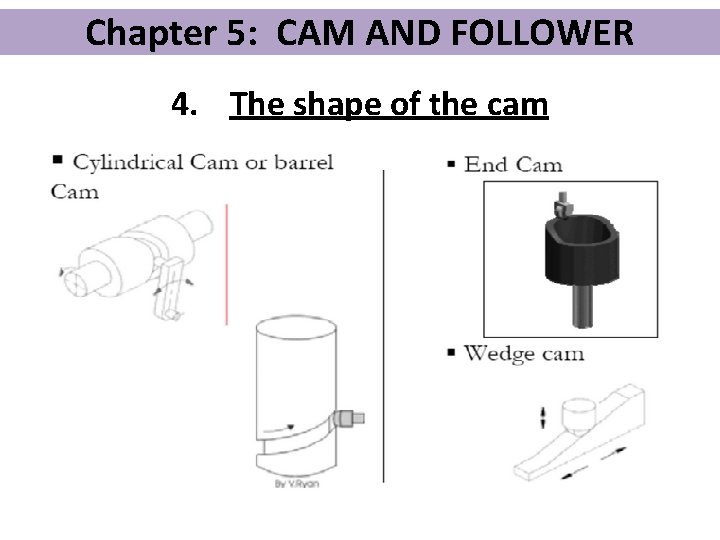 Chapter 5: CAM AND FOLLOWER

4. The shape of the cam

▪ Cylindrical Cam or barrel Cam

By V.Ryan

▪ End Cam

▪ Wedge cam