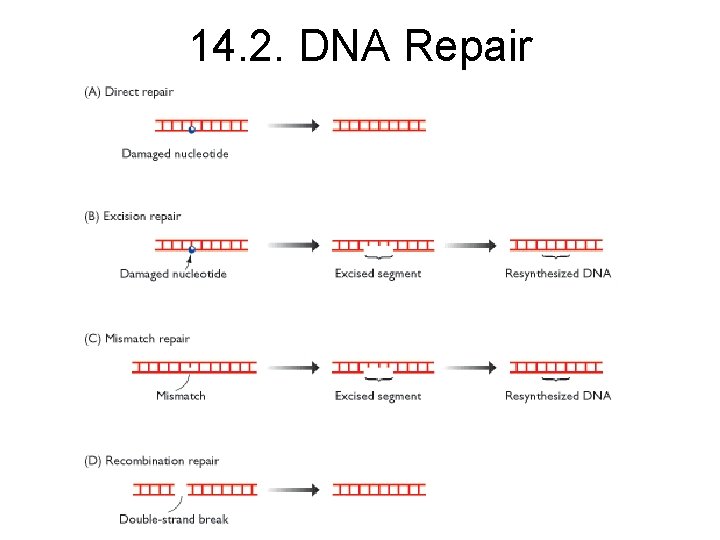 14.2. DNA Repair

(A) Direct repair

Damaged nucleotide

(B) Excision repair

Damaged nucleotide

Excised segment

Resynthesized DNA

(C) Mismatch repair

Mismatch

Excised segment

Resynthesized DNA

(D) Recombination repair

Double-strand break