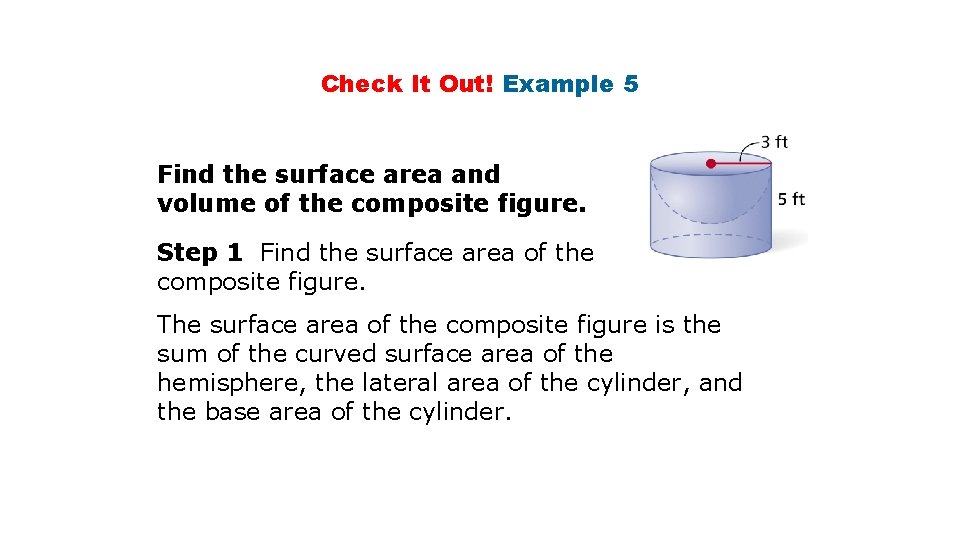 Check It Out! Example 5

Find the surface area and volume of the composite figure.

3 ft

5 ft

Step 1 Find the surface area of the composite figure.

The surface area of the composite figure is the sum of the curved surface area of the hemisphere, the lateral area of the cylinder, and the base area of the cylinder.