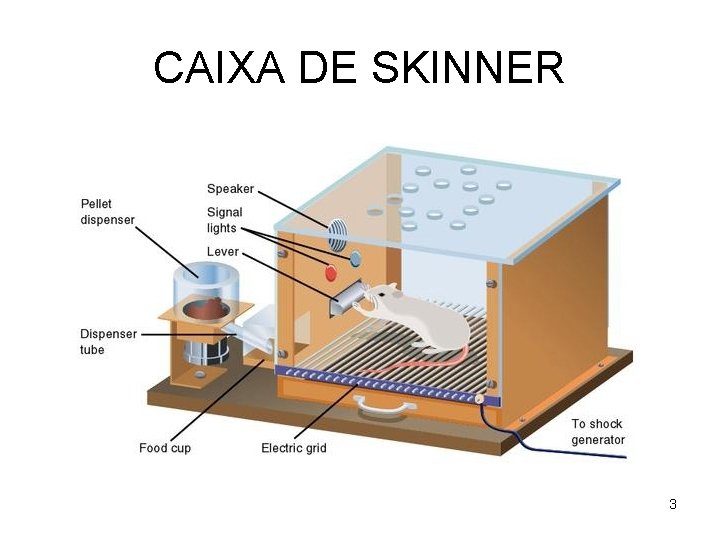 CAIXA DE SKINNER

Speaker

Pellet dispenser

Signal lights

Lever

Dispenser tube

Food cup

Electric grid

To shock generator

3