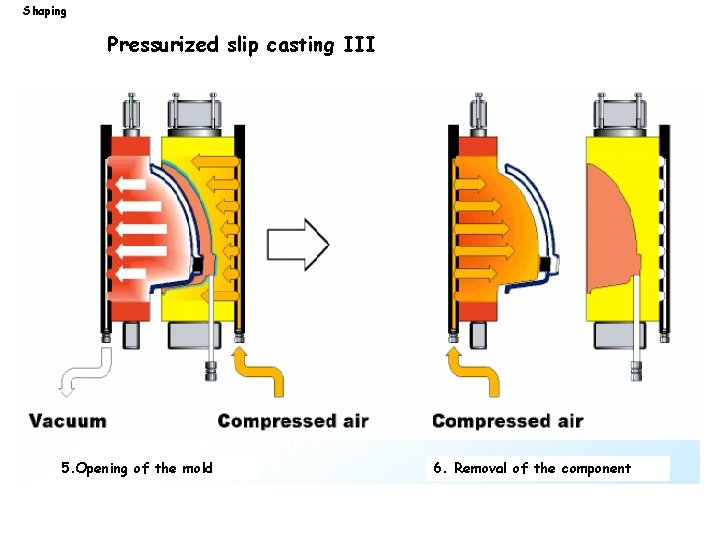 Shaping

Pressurized slip casting III

Vacuum

Compressed air

Compressed air

5.Opening of the mold

6. Removal of the component