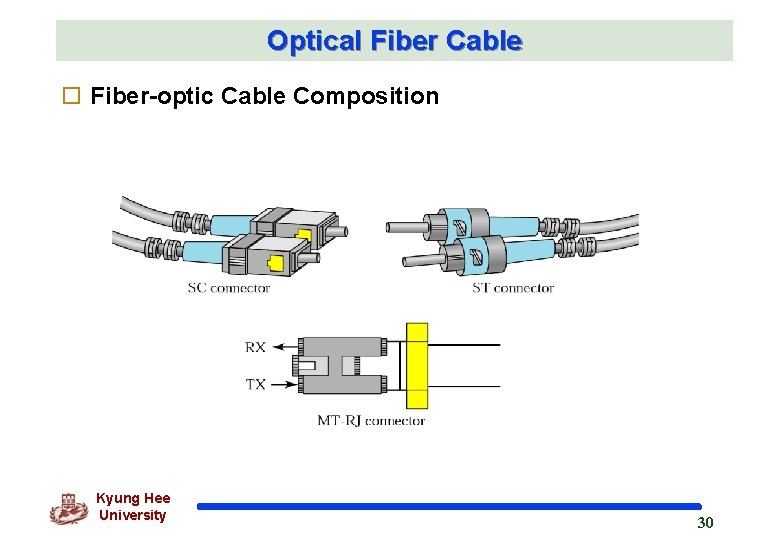 Optical Fiber Cable

□ Fiber-optic Cable Composition

SC connector

ST connector

RX

TX

MT-RJ connector

Kyung Hee University

30