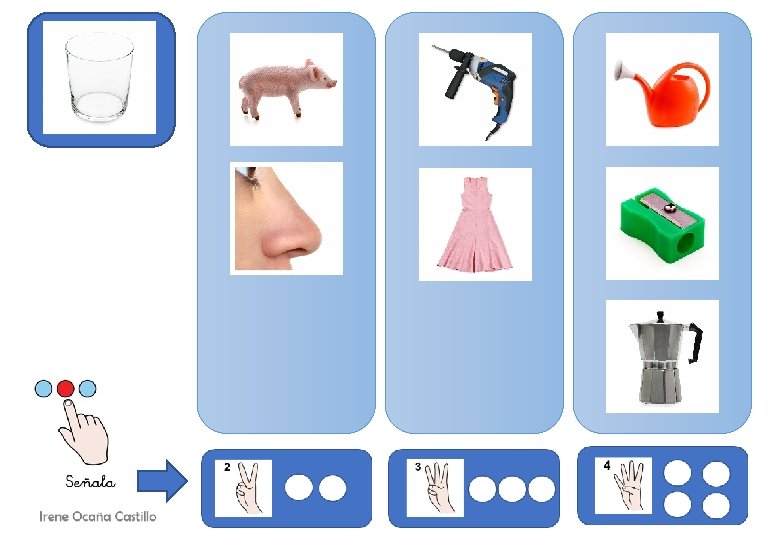 Señala

Irene Ocaña Castillo

2

3

4