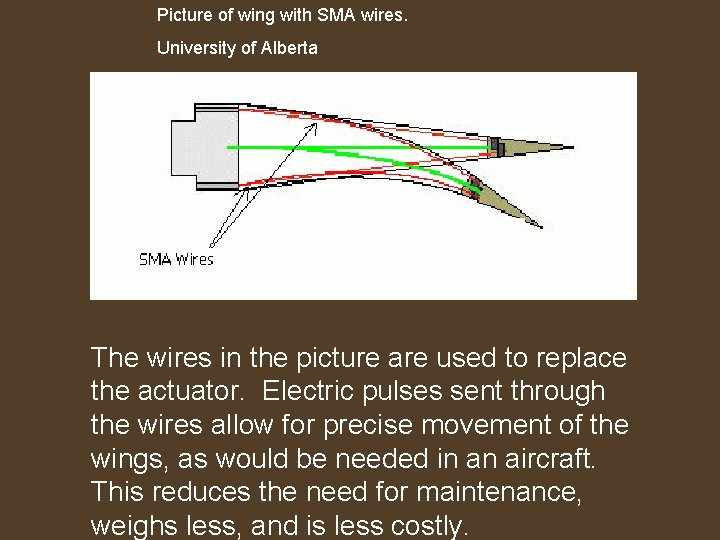 Picture of wing with SMA wires.

University of Alberta

SMA Wires

The wires in the picture are used to replace the actuator. Electric pulses sent through the wires allow for precise movement of the wings, as would be needed in an aircraft. This reduces the need for maintenance, weighs less, and is less costly.