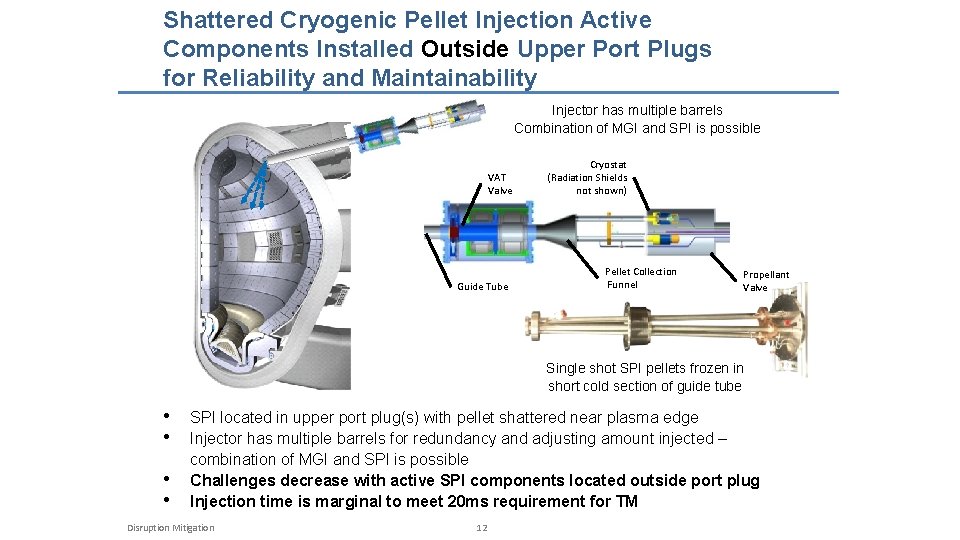 Shattered Cryogenic Pellet Injection Active Components Installed Outside Upper Port Plugs for Reliability and Maintainability

Injector has multiple barrels
Combination of MGI and SPI is possible

VAT Valve

Cryostat (Radiation Shields not shown)

Guide Tube

Pellet Collection Funnel

Propellant Valve

Single shot SPI pellets frozen in short cold section of guide tube

• SPI located in upper port plug(s) with pellet shattered near plasma edge
• Injector has multiple barrels for redundancy and adjusting amount injected – combination of MGI and SPI is possible
• Challenges decrease with active SPI components located outside port plug
• Injection time is marginal to meet 20ms requirement for TM

Disruption Mitigation

12