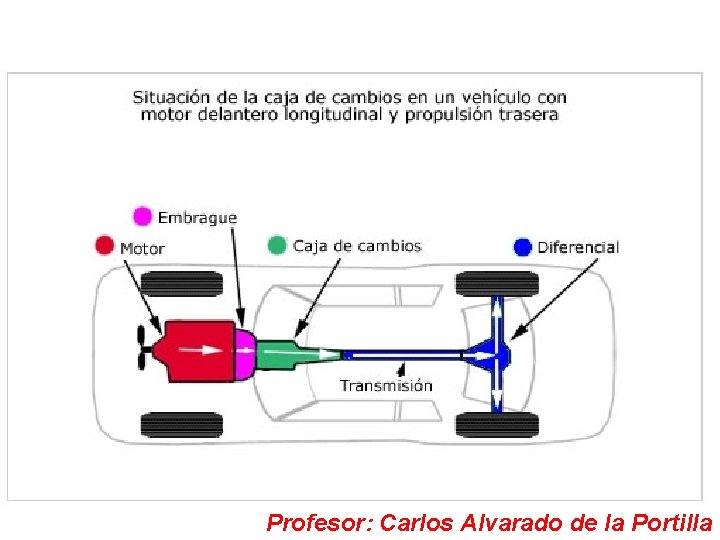 Situación de la caja de cambios en un vehículo con motor delantero longitudinal y propulsión trasera

Embrague

Motor

Caja de cambios

Diferencial

Transmisión

Profesor: Carlos Alvarado de la Portilla