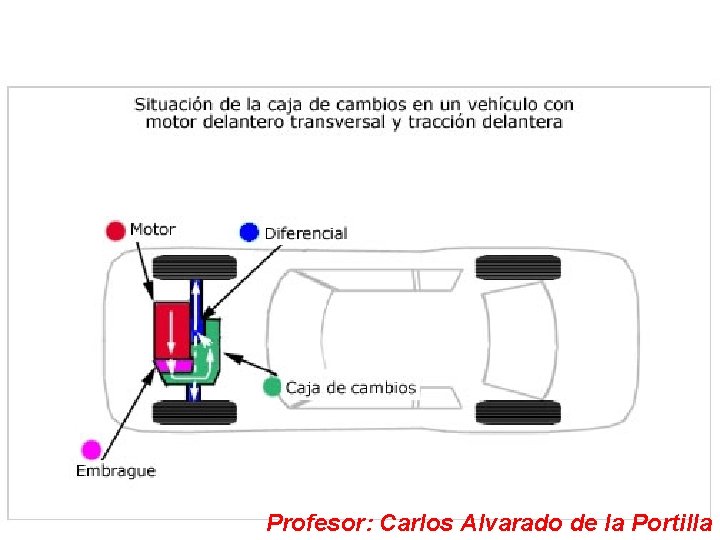 Situación de la caja de cambios en un vehículo con motor delantero transversal y tracción delantera

Motor

Diferencial

Caja de cambios

Embrague

Profesor: Carlos Alvarado de la Portilla