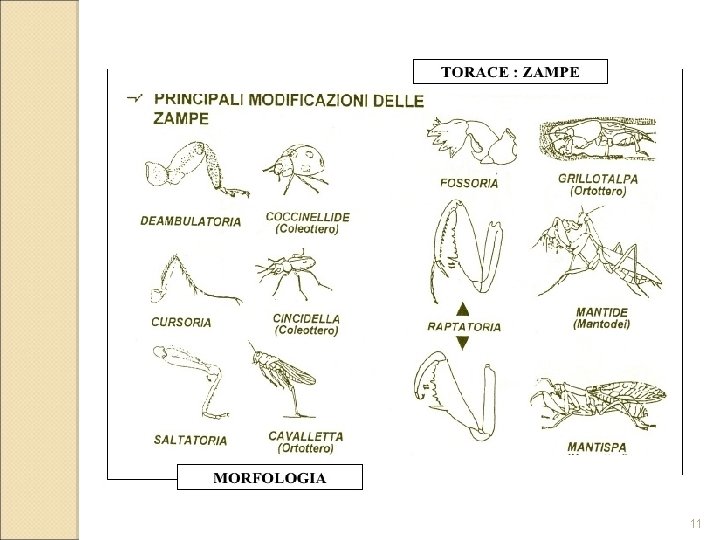 TORACE : ZAMPE

PRINCIPALI MODIFICAZIONI DELLE ZAMPE

DEAMBULATORIA

COCCINELLIDE (Coleottero)

CURSORIA

CINCIDELLA (Coleottero)

SALTATORIA

CAVALLETTA (Ortottero)

FOSSORIA

GRILLOTALPA (Ortottero)

RAPTATORIA

MANTIDE (Mantodei)

MANTISPA

MORFOLOGIA

11