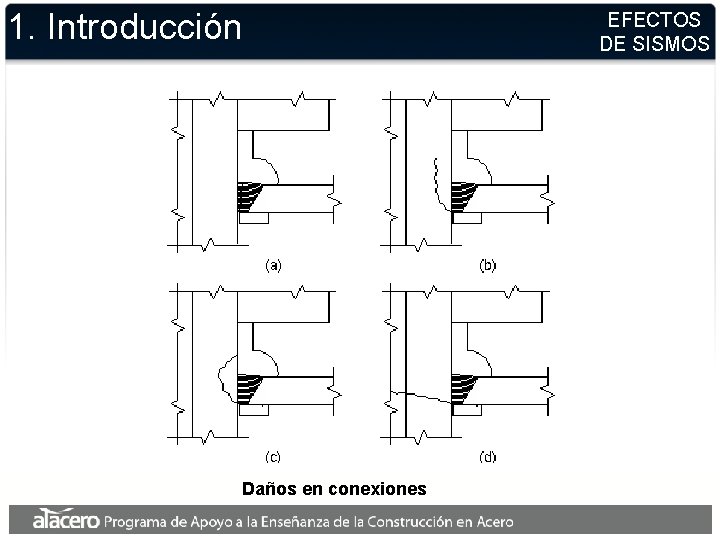 1. Introducción

EFECTOS DE SISMOS

(a)

(b)

(c)

(d)

Daños en conexiones

alacero Programa de Apoyo a la Enseñanza de la Construcción en Acero