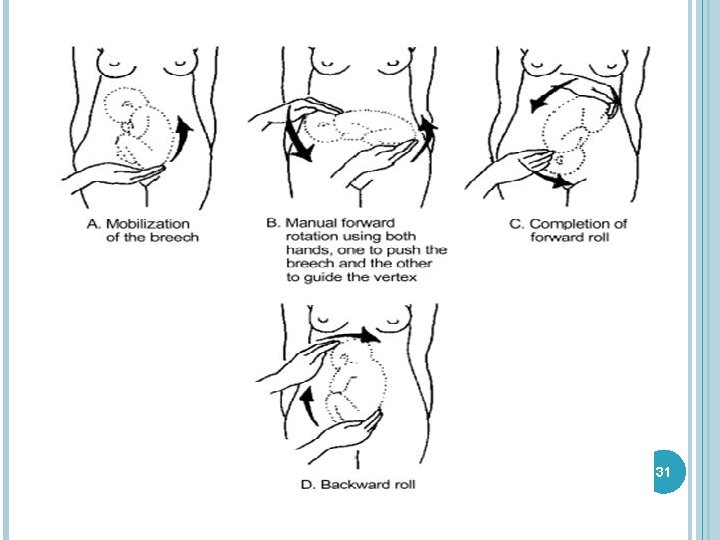 A. Mobilization of the breech

B. Manual forward rotation using both hands, one to push the breech and the other to guide the vertex

C. Completion of forward roll

D. Backward roll

31